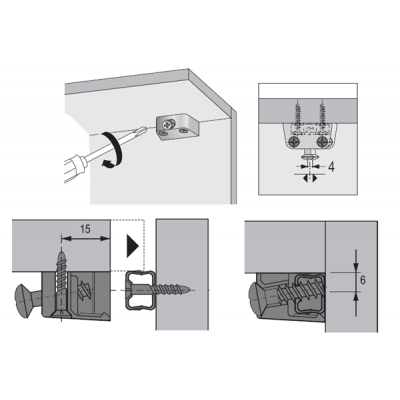 4

15

6