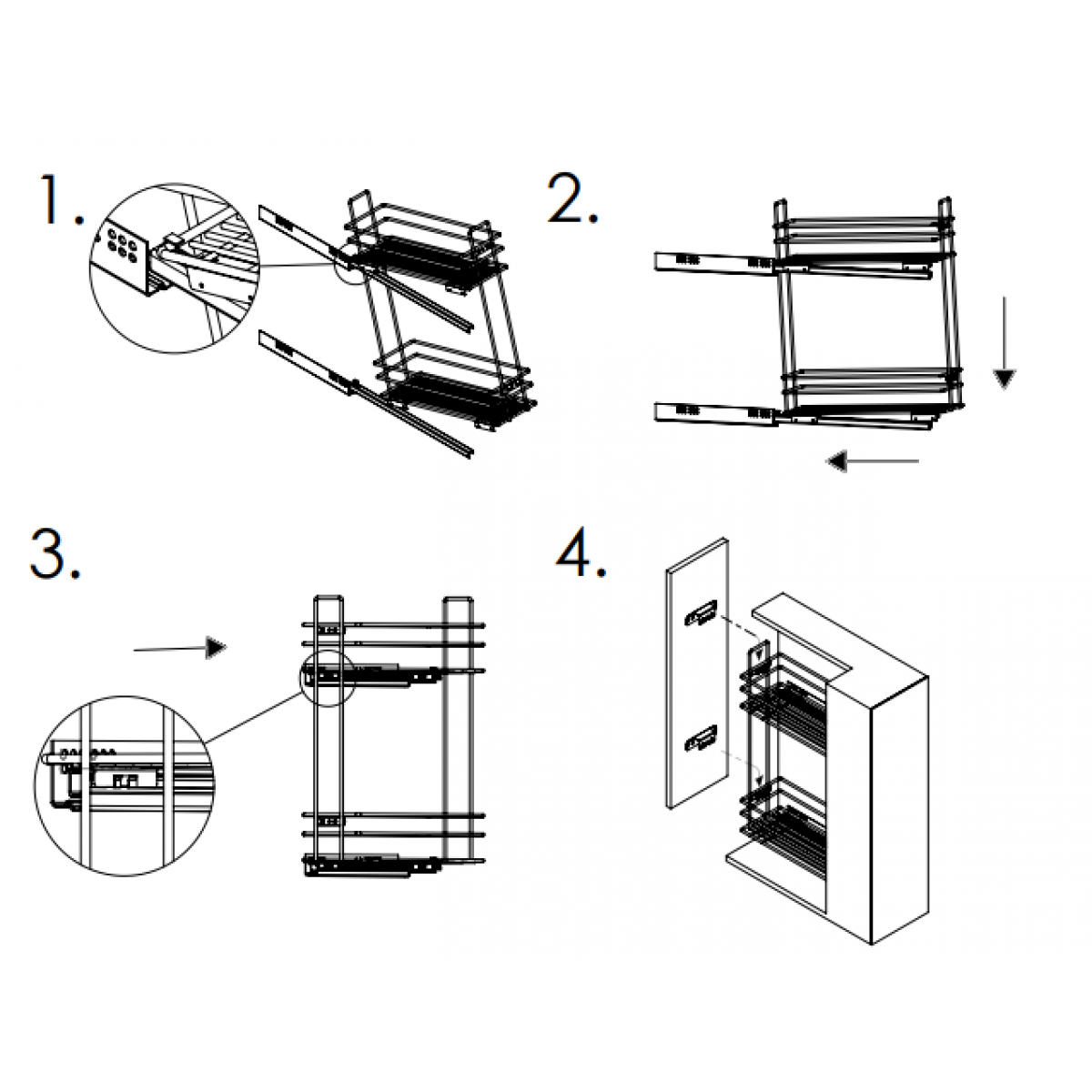 1.

2.

3.

4.