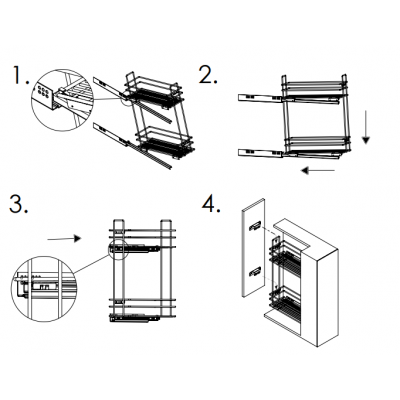 1.

2.

3.

4.