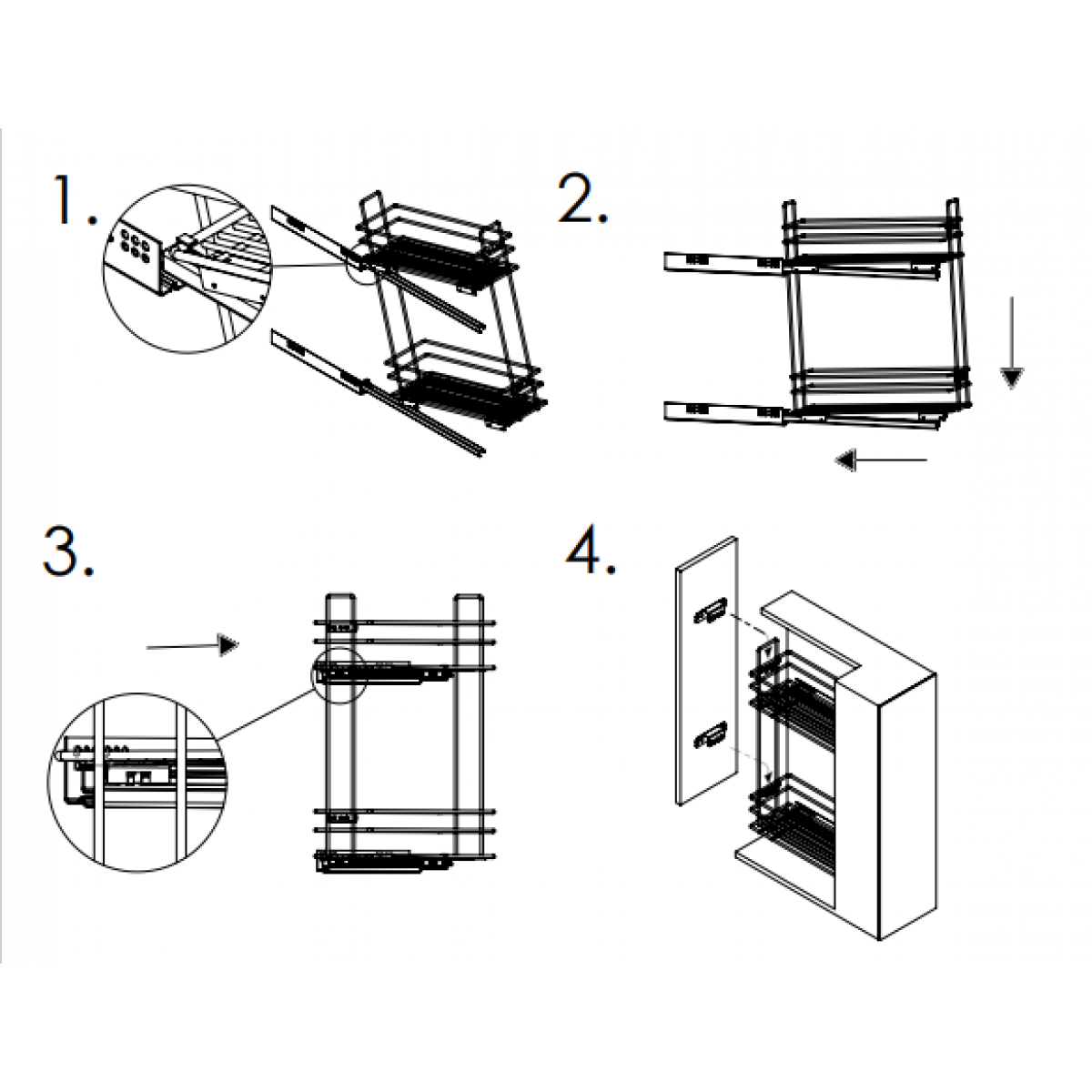 1.

2.

3.

4.