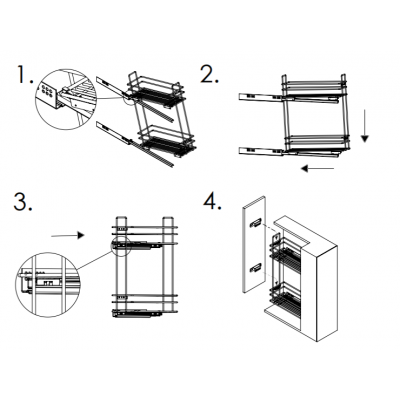 1.

2.

3.

4.